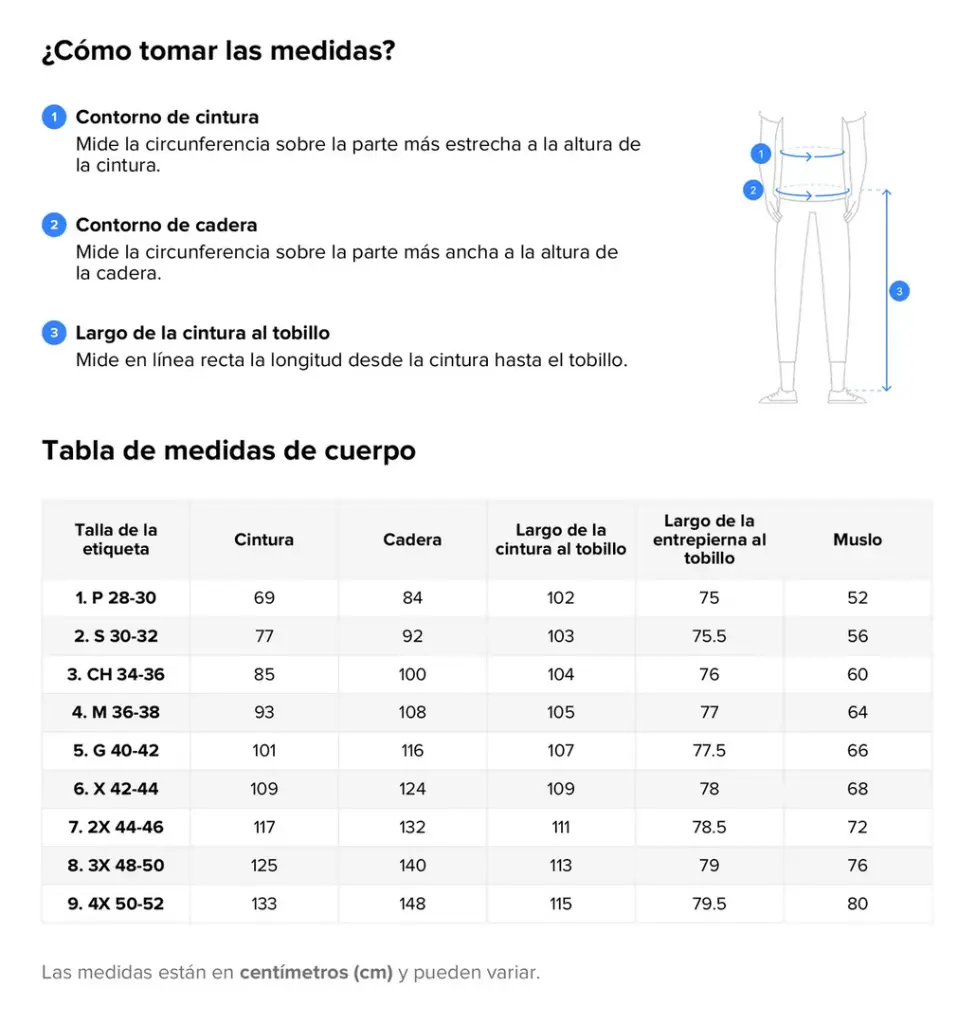 ¿Cómo tomar las medidas?

1 Contorno de cintura
Mide la circunferencia sobre la parte más estrecha a la altura de la cintura.

2 Contorno de cadera
Mide la circunferencia sobre la parte más ancha a la altura de la cadera.

3 Largo de la cintura al tobillo
Mide en línea recta la longitud desde la cintura hasta el tobillo.

1
2
3

Tabla de medidas de cuerpo

| Talla de la etiqueta | Cintura | Cadera | Largo de la cintura al tobillo | Largo de la entrepierna al tobillo | Muslo |
|---|---|---|---|---|---|
| 1. P 28-30 | 69 | 84 | 102 | 75 | 52 |
| 2. S 30-32 | 77 | 92 | 103 | 75.5 | 56 |
| 3. CH 34-36 | 85 | 100 | 104 | 76 | 60 |
| 4. M 36-38 | 93 | 108 | 105 | 77 | 64 |
| 5. G 40-42 | 101 | 116 | 107 | 77.5 | 66 |
| 6. X 42-44 | 109 | 124 | 109 | 78 | 68 |
| 7. 2X 44-46 | 117 | 132 | 111 | 78.5 | 72 |
| 8. 3X 48-50 | 125 | 140 | 113 | 79 | 76 |
| 9. 4X 50-52 | 133 | 148 | 115 | 79.5 | 80 |

Las medidas están en centímetros (cm) y pueden variar.